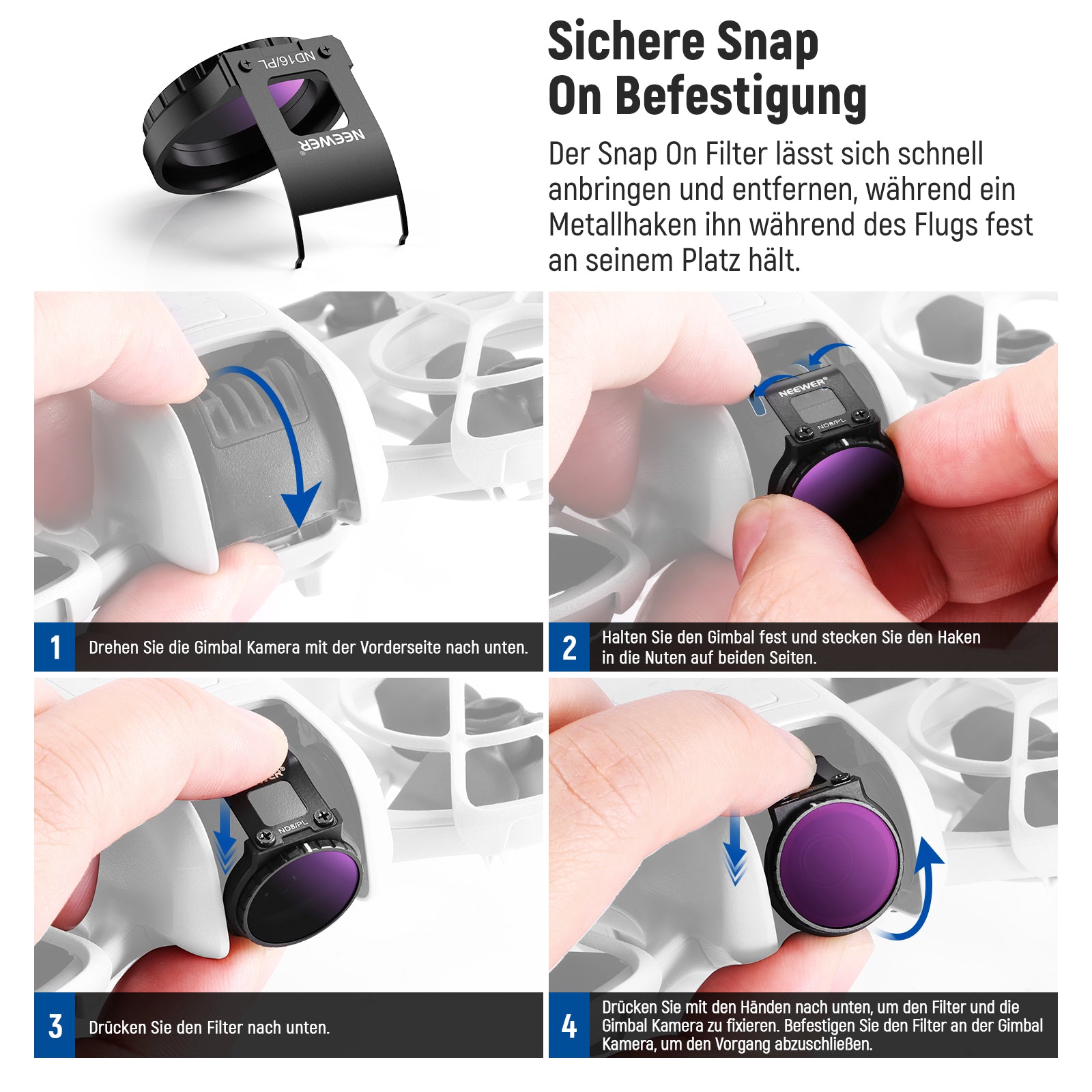 ND16/PL
NEEWER®

Sichere Snap On Befestigung

Der Snap On Filter lässt sich schnell anbringen und entfernen, während ein Metallhaken ihn während des Flugs fest an seinem Platz hält.

NEEWER®
ND8/PL

1 Drehen Sie die Gimbal Kamera mit der Vorderseite nach unten.

2 Halten Sie den Gimbal fest und stecken Sie den Haken in die Nuten auf beiden Seiten.

ND8/PL

3 Drücken Sie den Filter nach unten.

4 Drücken Sie mit den Händen nach unten, um den Filter und die Gimbal Kamera zu fixieren. Befestigen Sie den Filter an der Gimbal Kamera, um den Vorgang abzuschließen.