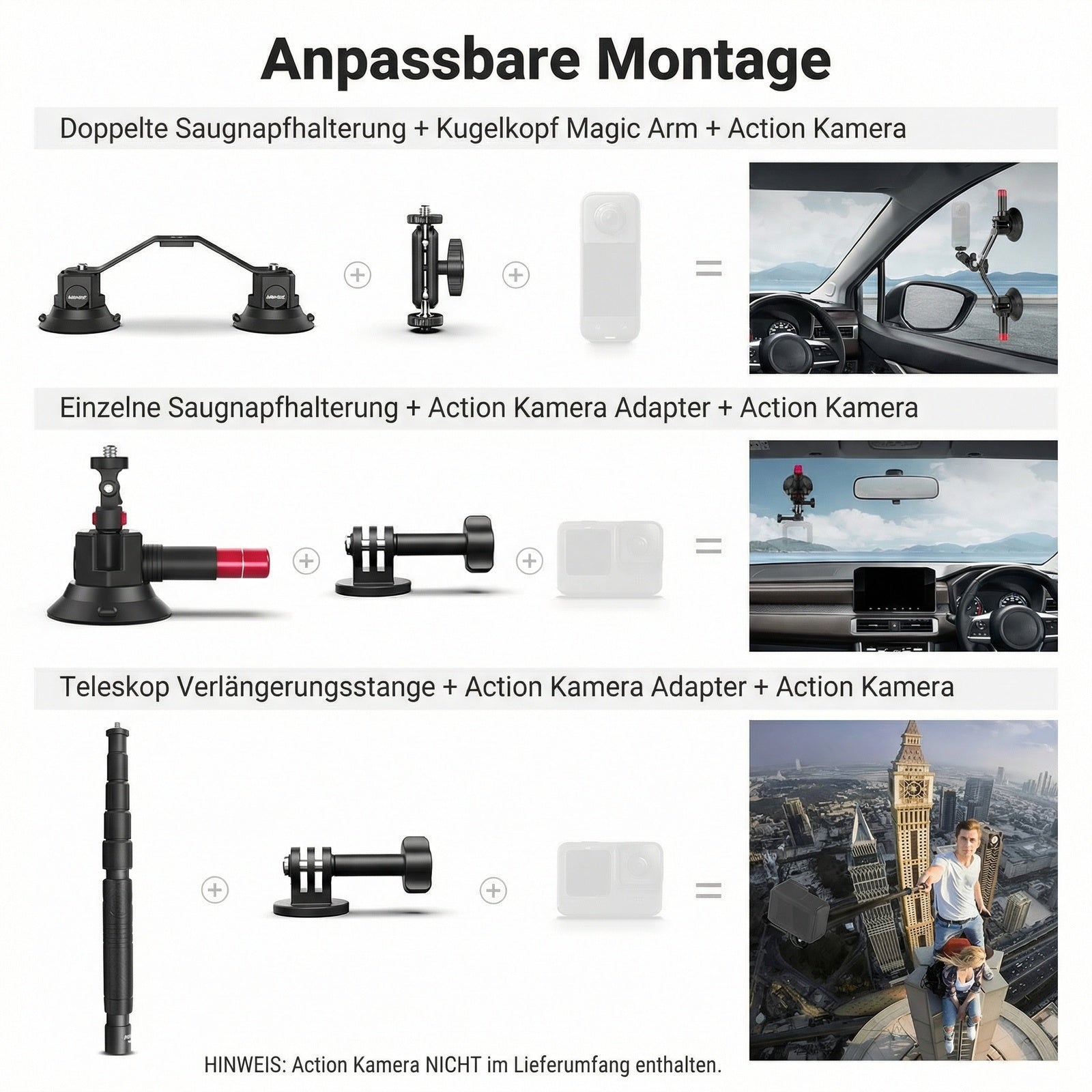 Anpassbare Montage

Doppelte Saugnapfhalterung + Kugelkopf Magic Arm + Action Kamera

+ + =

Einzelne Saugnapfhalterung + Action Kamera Adapter + Action Kamera

+ + =

Teleskop Verlängerungsstange + Action Kamera Adapter + Action Kamera

+ + =

HINWEIS: Action Kamera NICHT im Lieferumfang enthalten.