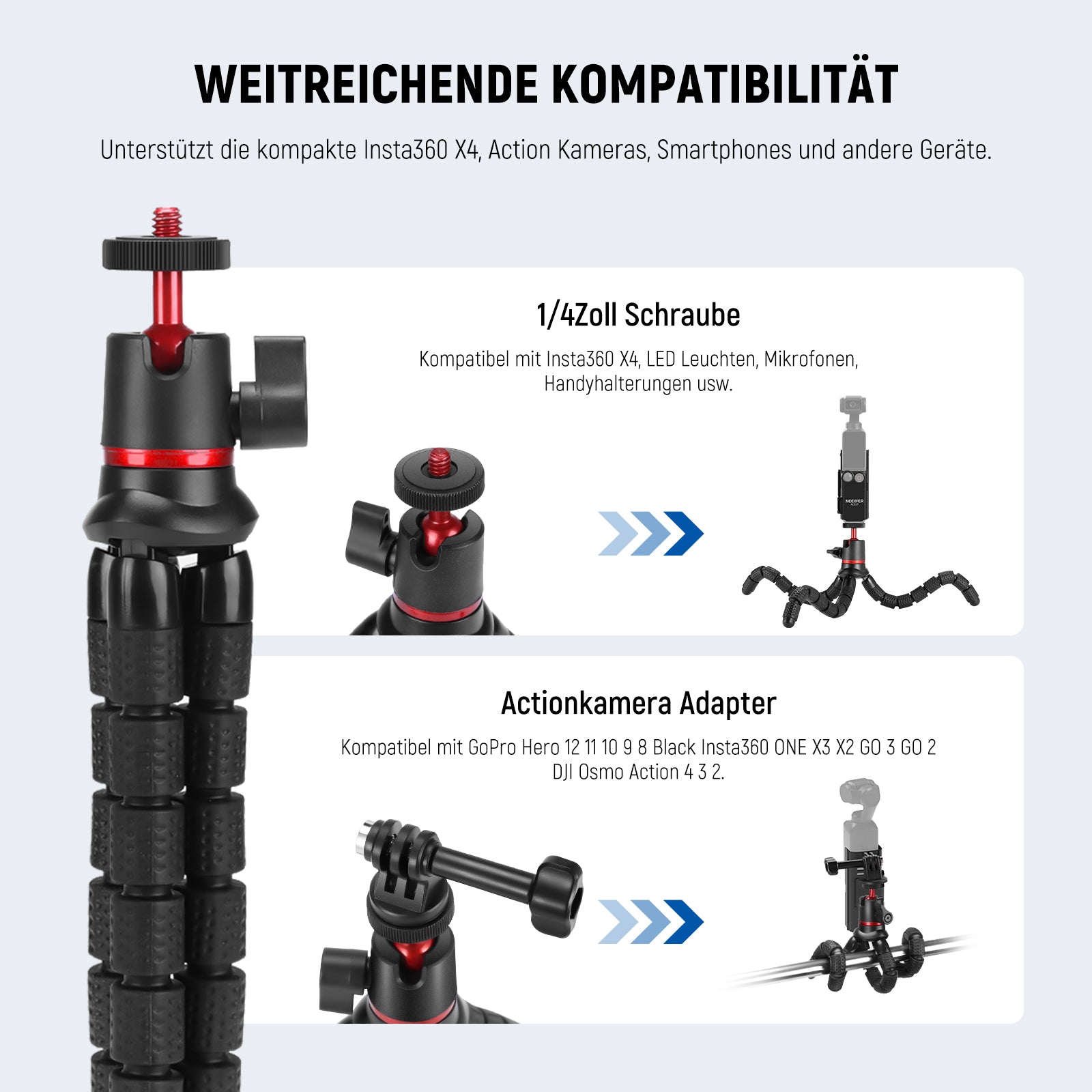 WEITREICHENDE KOMPATIBILITÄT

Unterstützt die kompakte Insta360 X4, Action Kameras, Smartphones und andere Geräte.

1/4Zoll Schraube

Kompatibel mit Insta360 X4, LED Leuchten, Mikrofonen, Handyhalterungen usw.

NEEWER

Actionkamera Adapter

Kompatibel mit GoPro Hero 12 11 10 9 8 Black Insta360 ONE X3 X2 GO 3 GO 2 DJI Osmo Action 4 3 2.