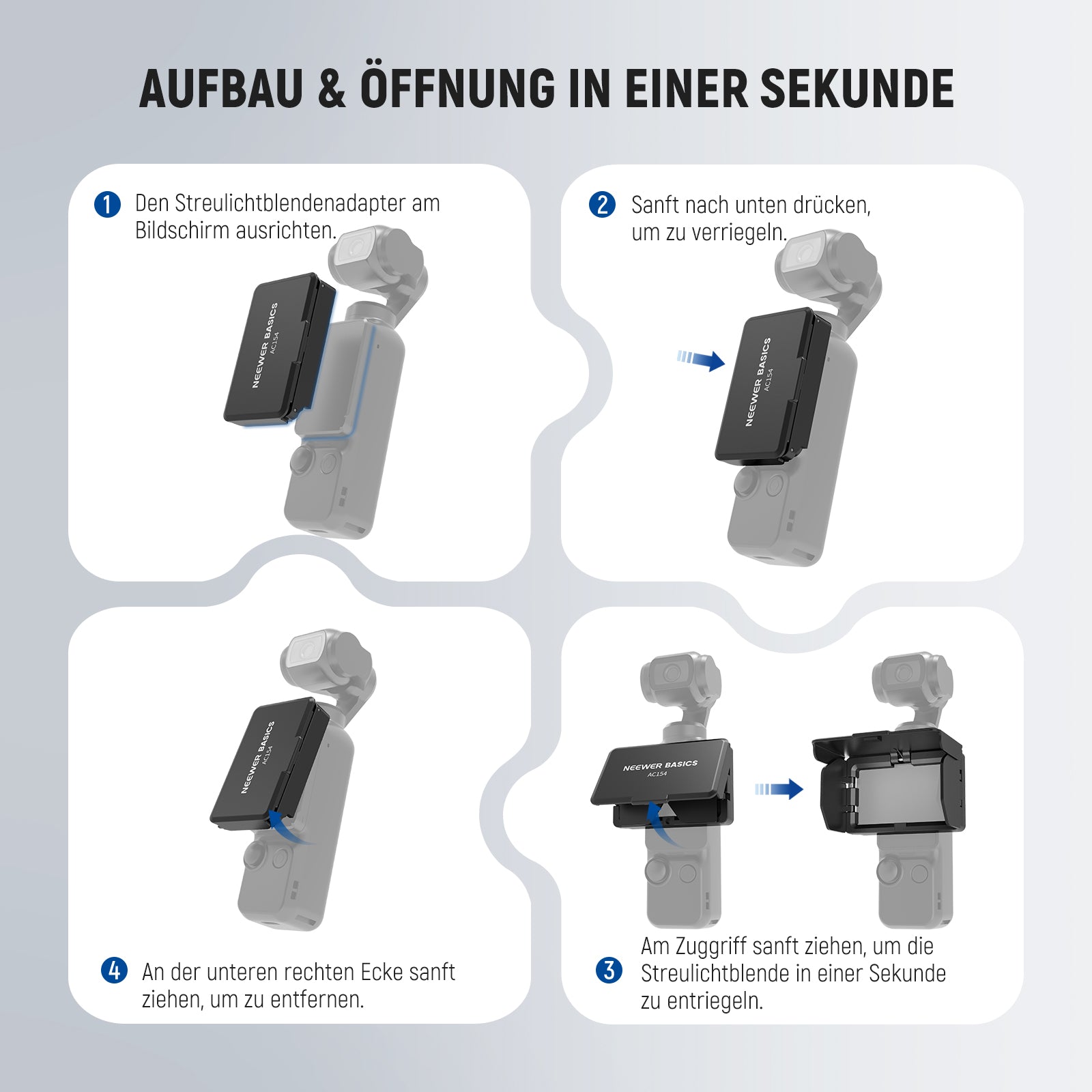 AUFBAU & ÖFFNUNG IN EINER SEKUNDE

1 Den Streulichtblendenadapter am Bildschirm ausrichten.

NEEWER BASICS
AC154

2 Sanft nach unten drücken, um zu verriegeln.

NEEWER BASICS
AC154

NEEWER BASICS
AC154

4 An der unteren rechten Ecke sanft ziehen, um zu entfernen.

NEEWER BASICS
AC154

3 Am Zuggriff sanft ziehen, um die Streulichtblende in einer Sekunde zu entriegeln.