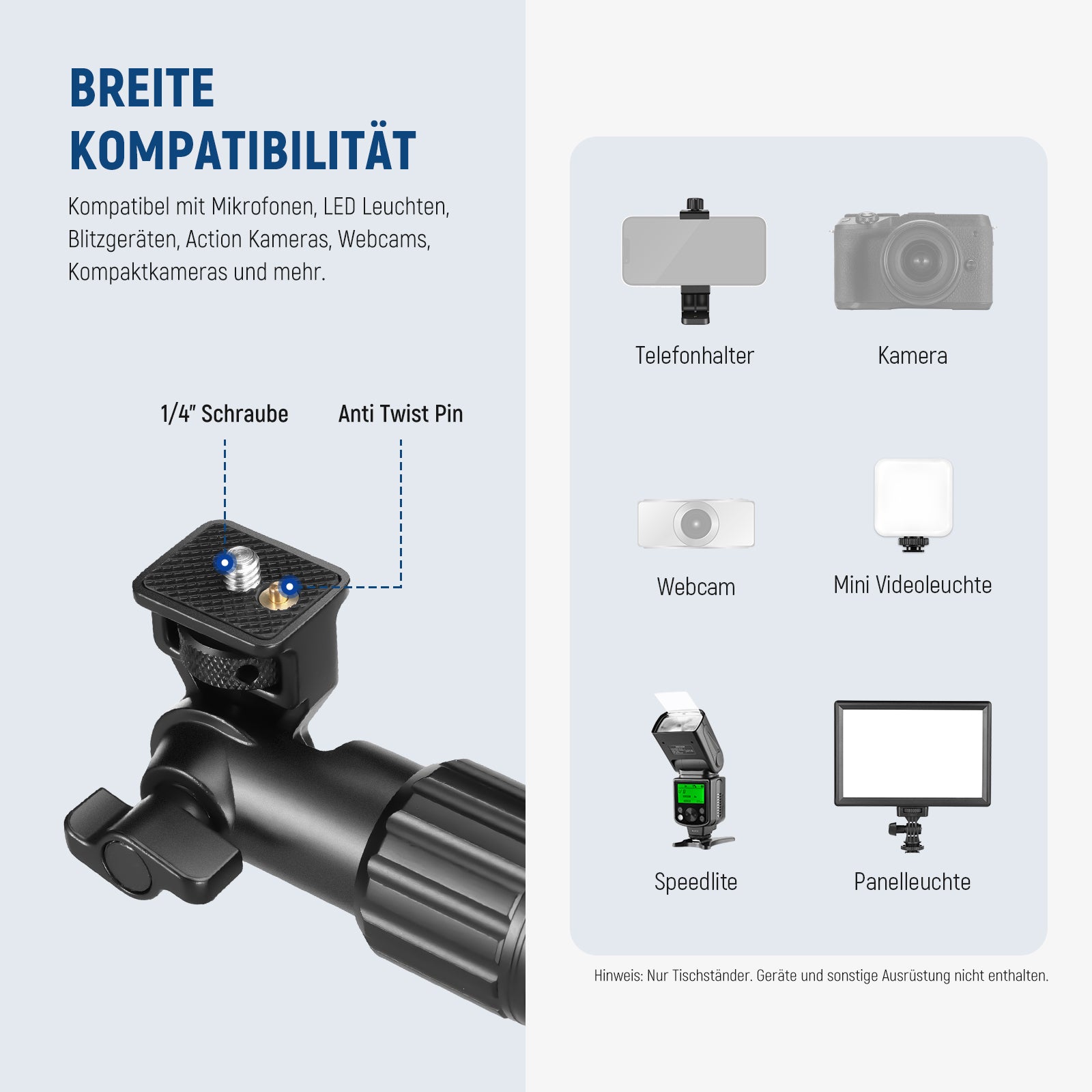 BREITE KOMPATIBILITÄT

Kompatibel mit Mikrofonen, LED Leuchten, Blitzgeräten, Action Kameras, Webcams, Kompaktkameras und mehr.

1/4" Schraube

Anti Twist Pin

Telefonhalter

Kamera

Webcam

Mini Videoleuchte

Speedlite

Panelleuchte

Hinweis: Nur Tischständer. Geräte und sonstige Ausrüstung nicht enthalten.