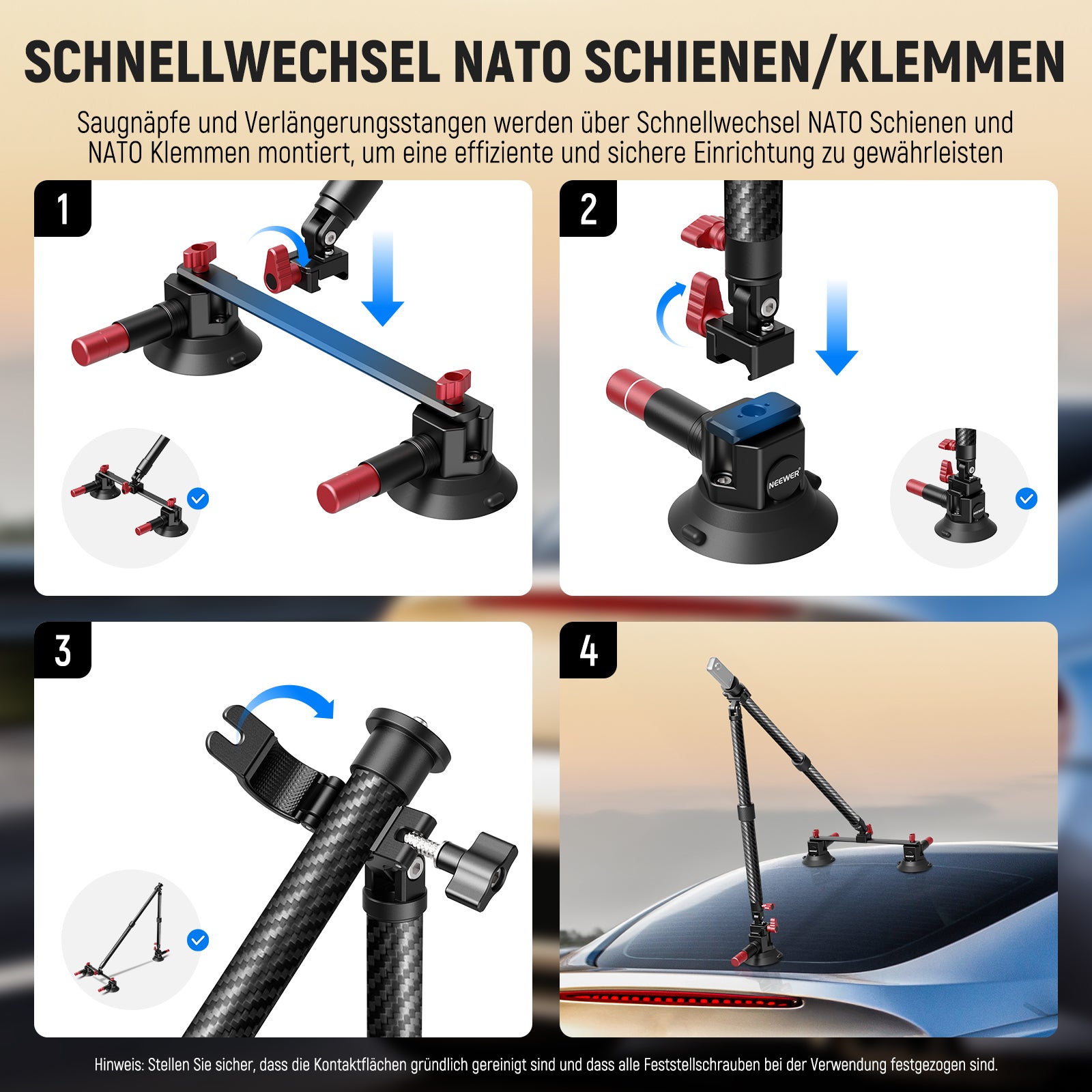 SCHNELLWECHSEL NATO SCHIENEN/KLEMMEN

Saugnäpfe und Verlängerungsstangen werden über Schnellwechsel NATO Schienen und NATO Klemmen montiert, um eine effiziente und sichere Einrichtung zu gewährleisten

1

2

NEEWER

3

4

Hinweis: Stellen Sie sicher, dass die Kontaktflächen gründlich gereinigt sind und dass alle Feststellschrauben bei der Verwendung festgezogen sind.