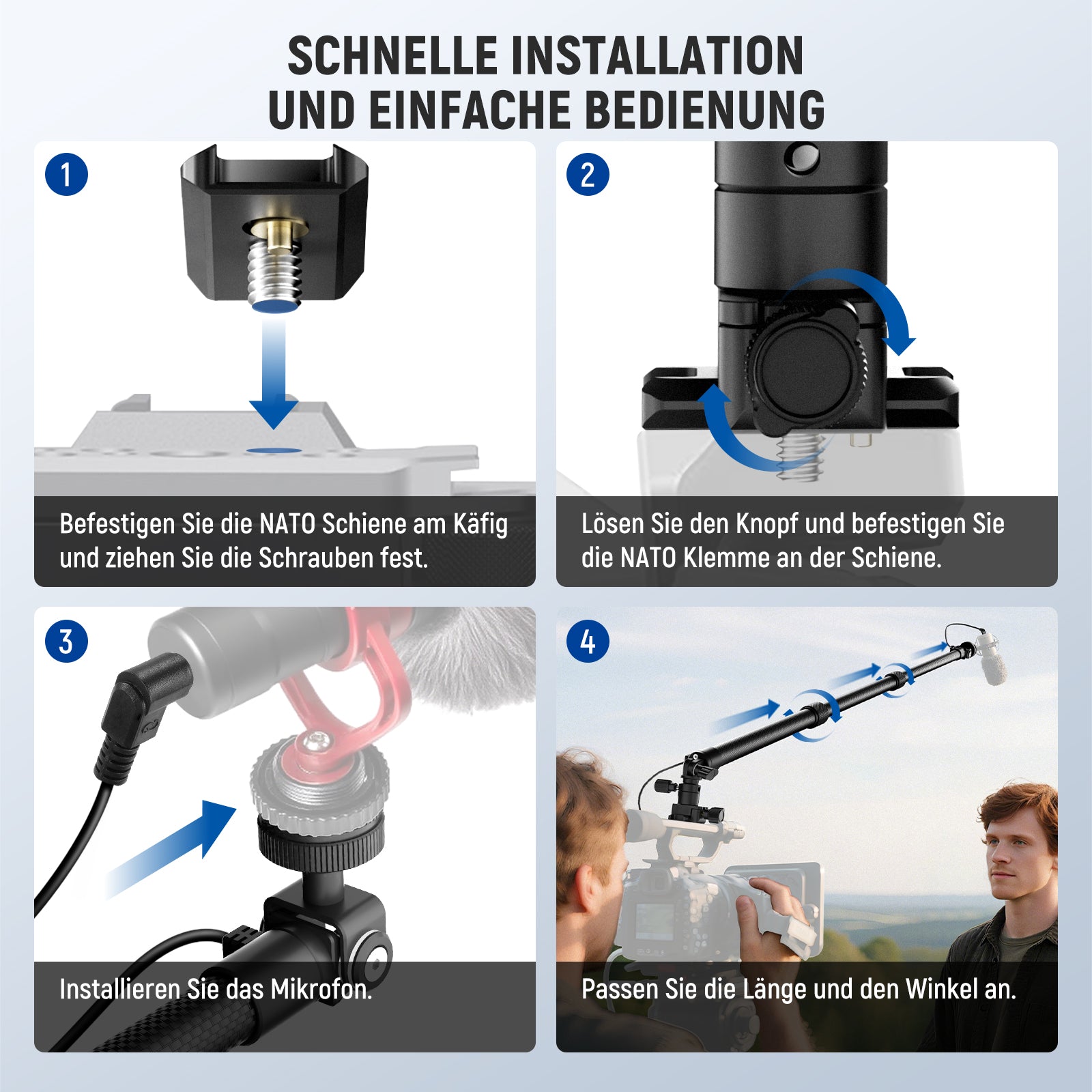 SCHNELLE INSTALLATION UND EINFACHE BEDIENUNG

1

Befestigen Sie die NATO Schiene am Käfig und ziehen Sie die Schrauben fest.

2

Lösen Sie den Knopf und befestigen Sie die NATO Klemme an der Schiene.

3

Installieren Sie das Mikrofon.

4

Passen Sie die Länge und den Winkel an.