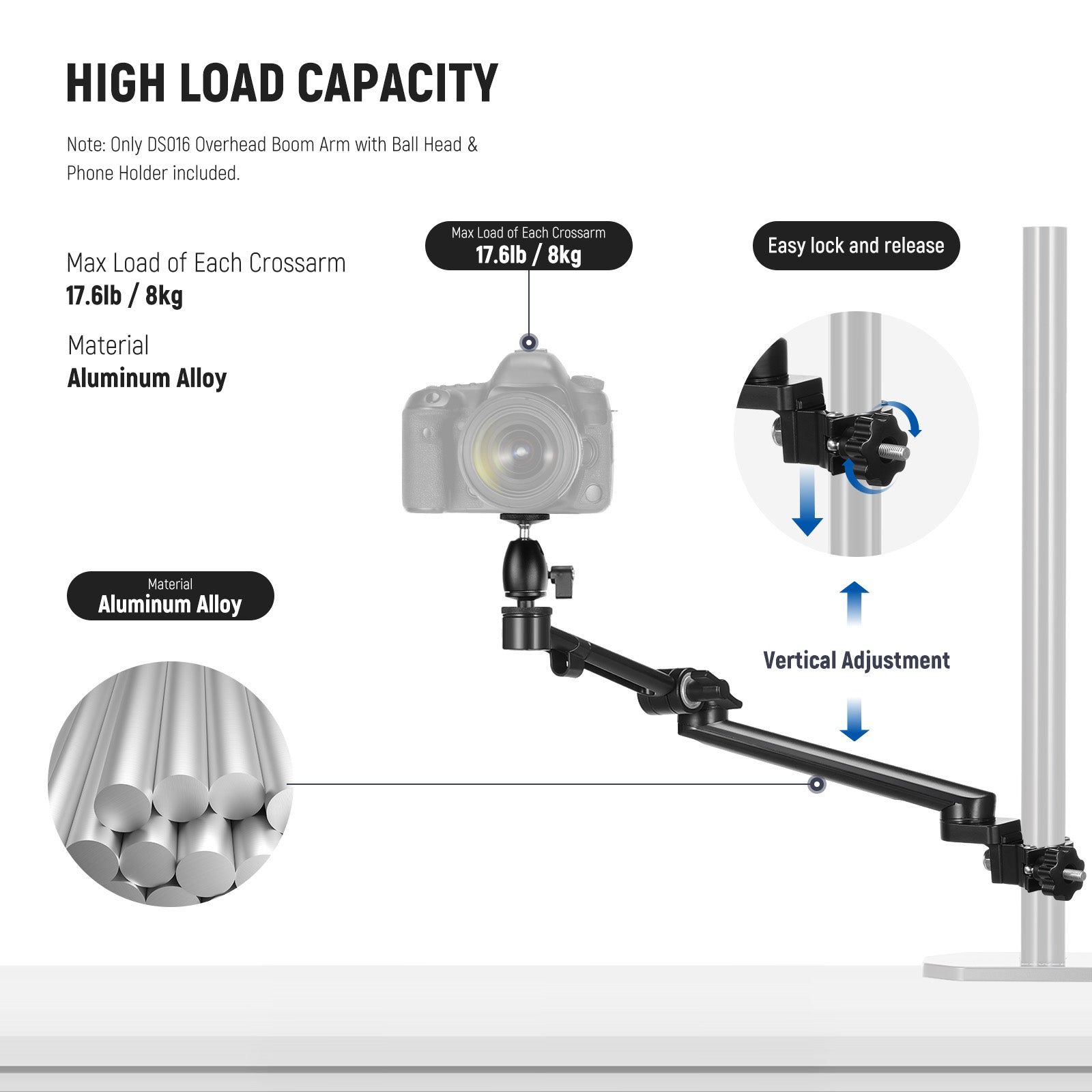 HIGH LOAD CAPACITY

Note: Only DS016 Overhead Boom Arm with Ball Head & Phone Holder included.

Max Load of Each Crossarm
17.6lb / 8kg

Material
Aluminum Alloy

Max Load of Each Crossarm
17.6lb / 8kg

Easy lock and release

Material
Aluminum Alloy

Vertical Adjustment