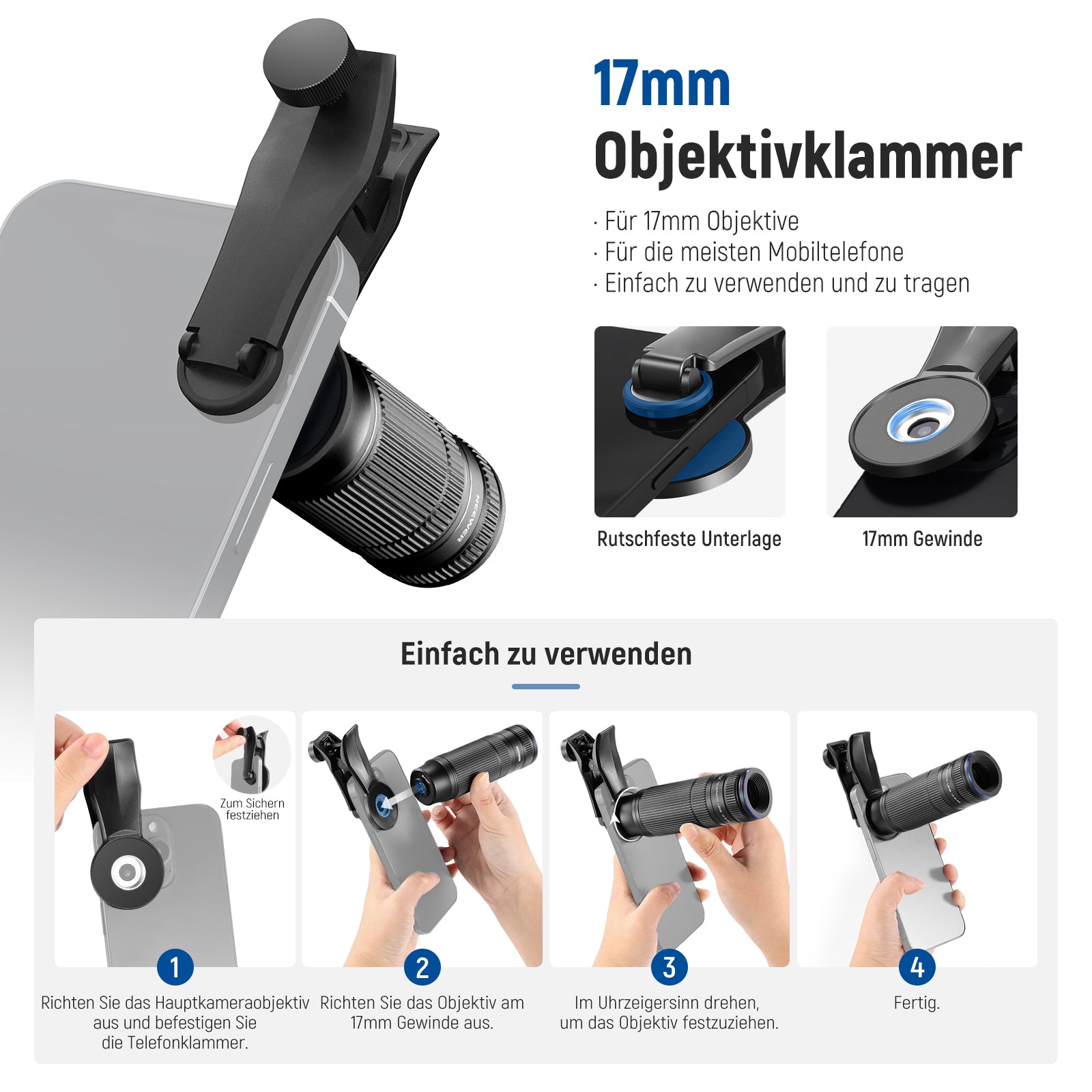 17mm Objektivklammer

· Für 17mm Objektive
· Für die meisten Mobiltelefone
· Einfach zu verwenden und zu tragen

NEEWER

Rutschfeste Unterlage

17mm Gewinde

Einfach zu verwenden

Zum Sichern festziehen

1
Richten Sie das Hauptkameraobjektiv aus und befestigen Sie die Telefonklammer.

2
Richten Sie das Objektiv am 17mm Gewinde aus.

3
Im Uhrzeigersinn drehen, um das Objektiv festzuziehen.

4
Fertig.