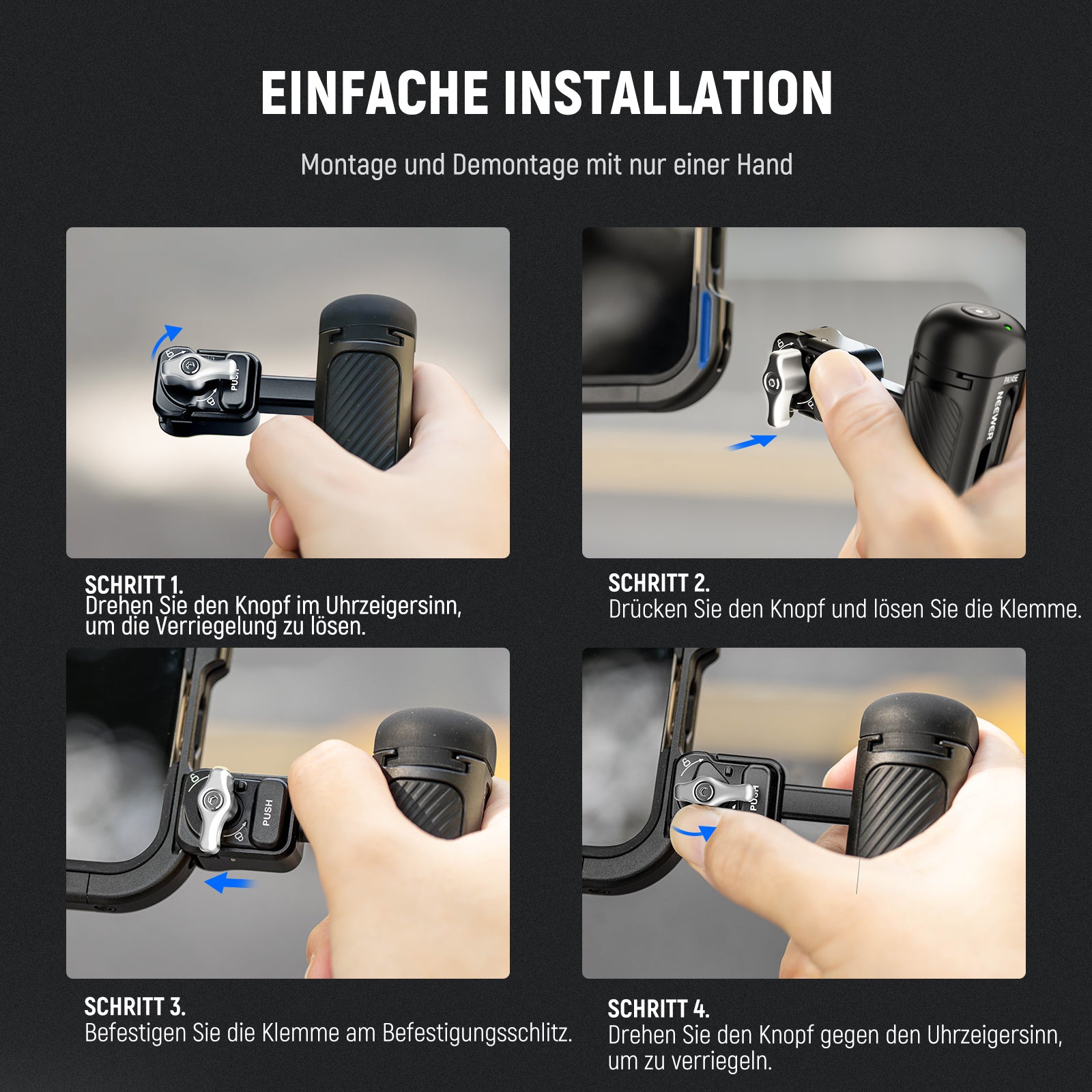 EINFACHE INSTALLATION

Montage und Demontage mit nur einer Hand

PUSH

PA145E

NEEWER

SCHRITT 1.
Drehen Sie den Knopf im Uhrzeigersinn, um die Verriegelung zu lösen.

SCHRITT 2.
Drücken Sie den Knopf und lösen Sie die Klemme.

PUSH

PUSH

SCHRITT 3.
Befestigen Sie die Klemme am Befestigungsschlitz.

SCHRITT 4.
Drehen Sie den Knopf gegen den Uhrzeigersinn, um zu verriegeln.