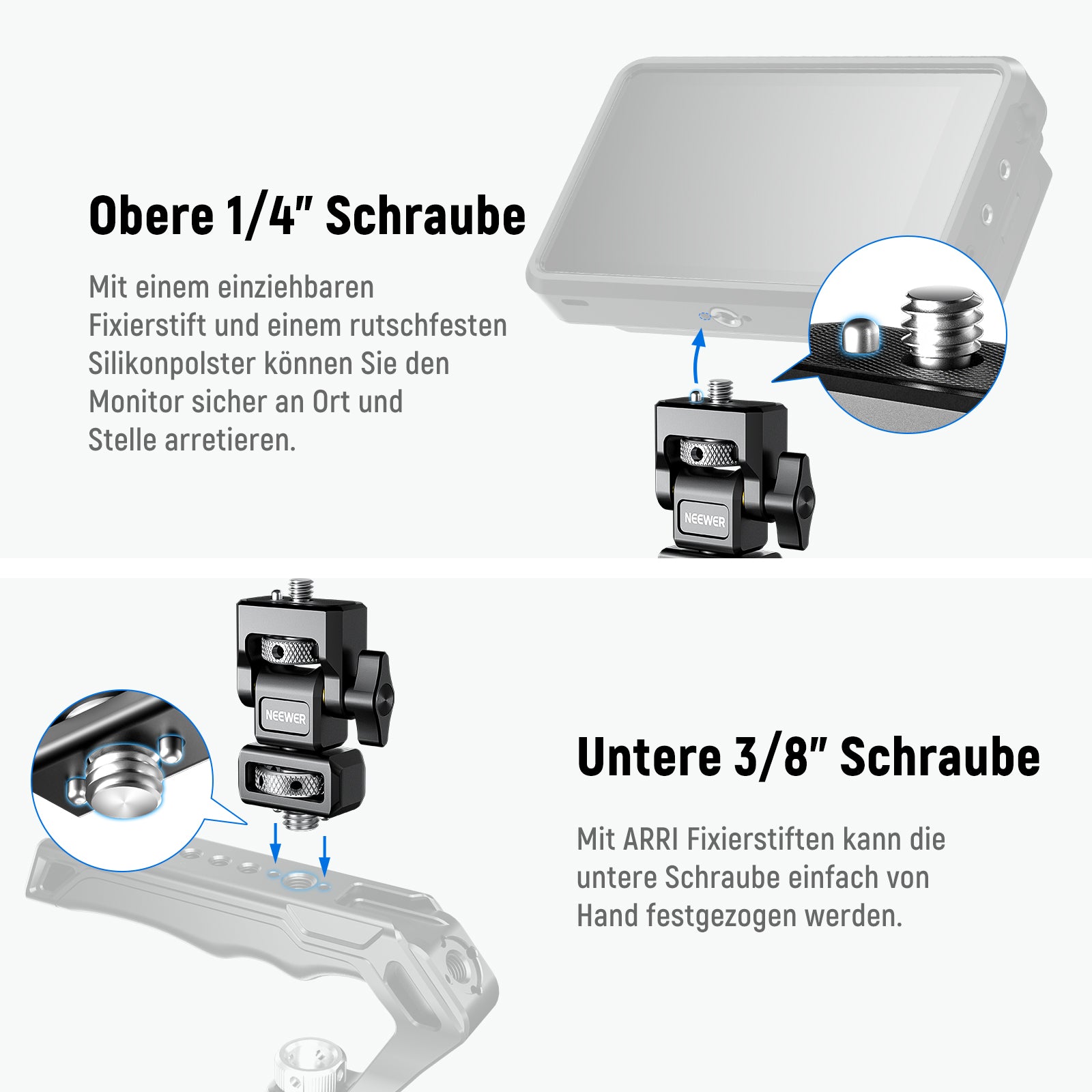 Obere 1/4" Schraube

Mit einem einziehbaren Fixierstift und einem rutschfesten Silikonpolster können Sie den Monitor sicher an Ort und Stelle arretieren.

NEEWER

NEEWER

Untere 3/8" Schraube

Mit ARRI Fixierstiften kann die untere Schraube einfach von Hand festgezogen werden.