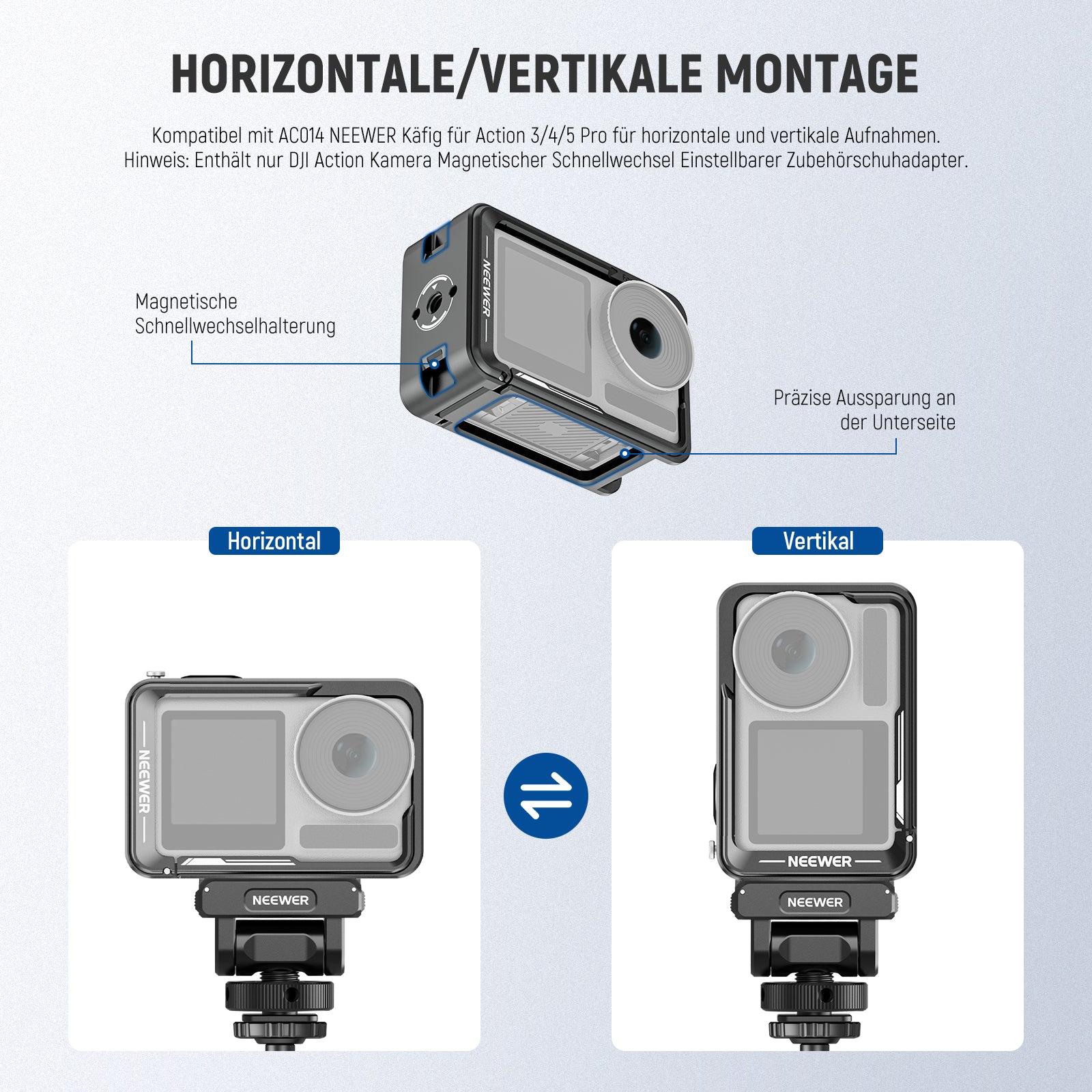 HORIZONTALE/VERTIKALE MONTAGE

Kompatibel mit AC014 NEEWER Käfig für Action 3/4/5 Pro für horizontale und vertikale Aufnahmen.
Hinweis: Enthält nur DJI Action Kamera Magnetischer Schnellwechsel Einstellbarer Zubehörschuhadapter.

NEEWER

Magnetische Schnellwechselhalterung

Präzise Aussparung an der Unterseite

Horizontal

NEEWER

NEEWER

Vertikal

NEEWER

NEEWER