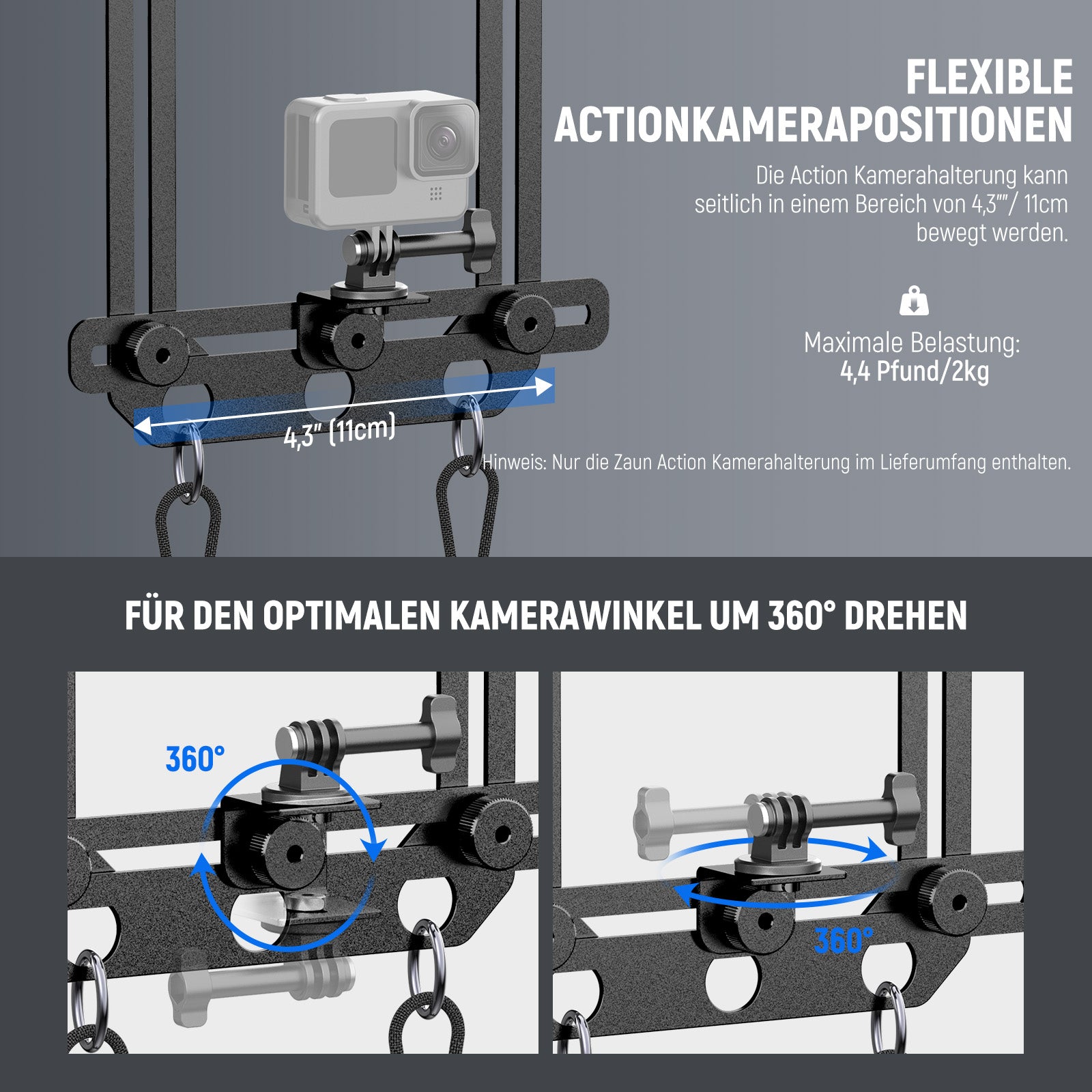 FLEXIBLE ACTIONKAMERAPOSITIONEN

Die Action Kamerahalterung kann seitlich in einem Bereich von 4,3""/ 11cm bewegt werden.

Maximale Belastung:
4,4 Pfund/2kg

4,3" (11cm)

Hinweis: Nur die Zaun Action Kamerahalterung im Lieferumfang enthalten.

FÜR DEN OPTIMALEN KAMERAWINKEL UM 360° DREHEN

360°

360°