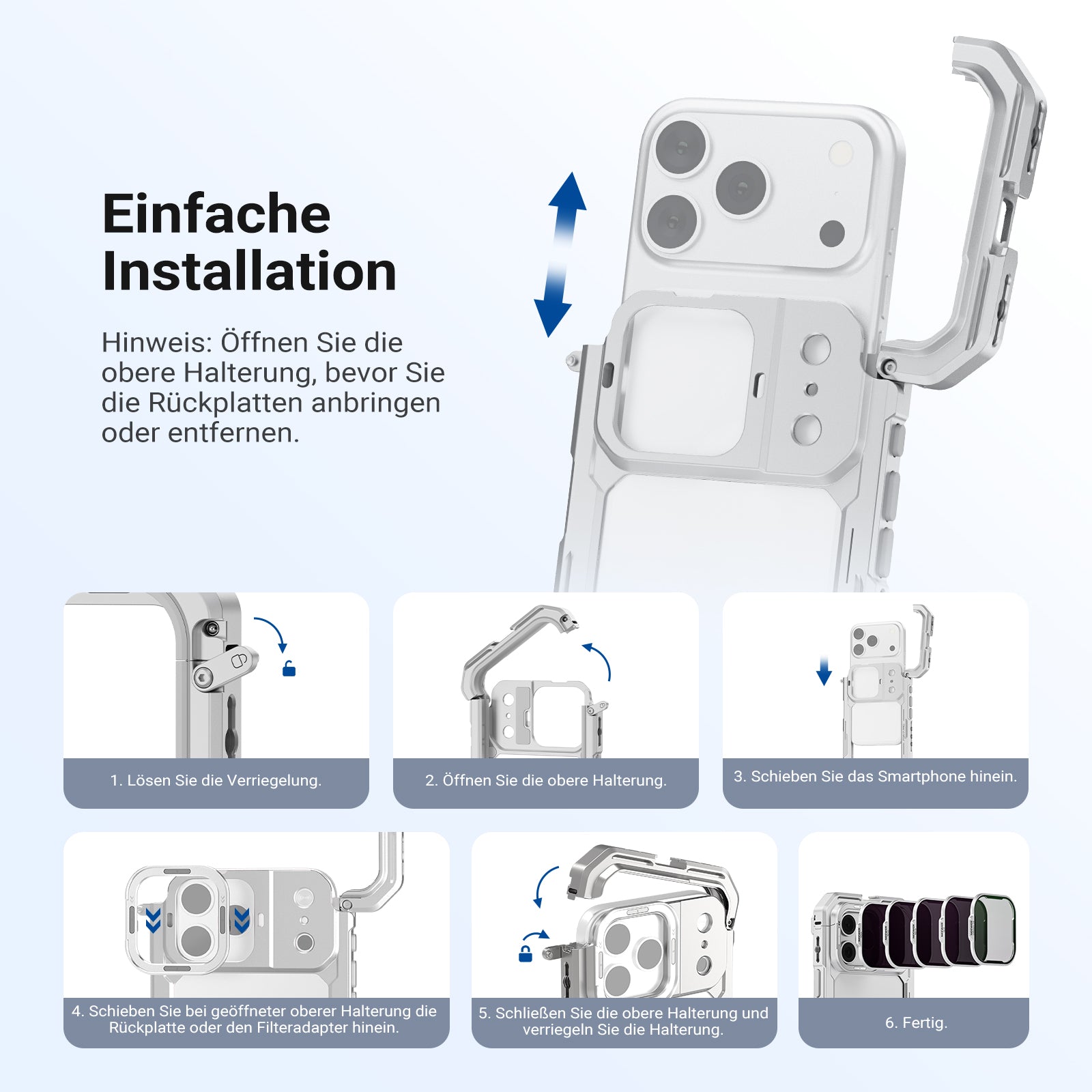 Einfache Installation

Hinweis: Öffnen Sie die obere Halterung, bevor Sie die Rückplatten anbringen oder entfernen.

1. Lösen Sie die Verriegelung.

2. Öffnen Sie die obere Halterung.

3. Schieben Sie das Smartphone hinein.

4. Schieben Sie bei geöffneter oberer Halterung die Rückplatte oder den Filteradapter hinein.

5. Schließen Sie die obere Halterung und verriegeln Sie die Halterung.

6. Fertig.