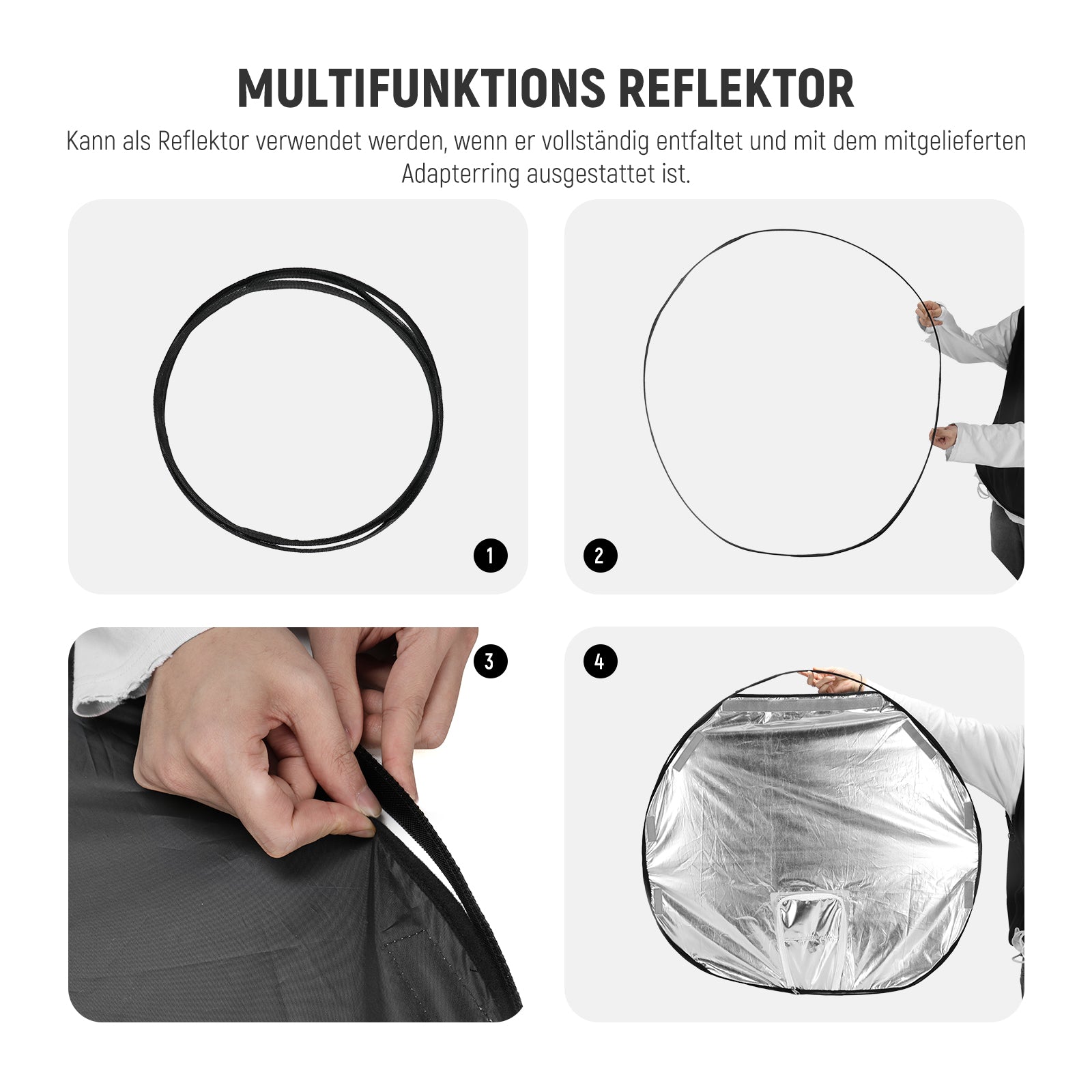 MULTIFUNKTIONS REFLEKTOR

Kann als Reflektor verwendet werden, wenn er vollständig entfaltet und mit dem mitgelieferten Adapterring ausgestattet ist.

1

2

3

4