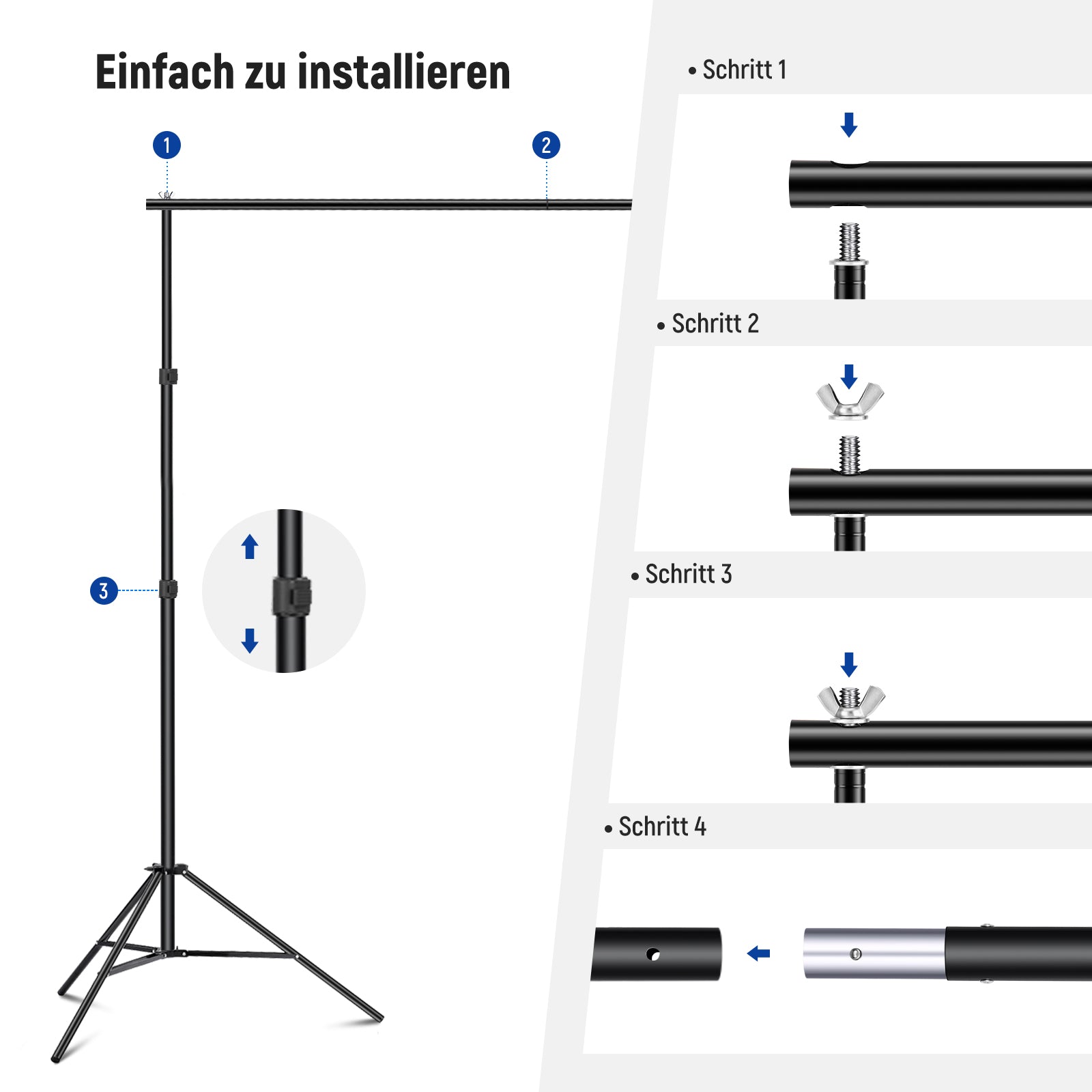 Einfach zu installieren

1

2

3

• Schritt 1

• Schritt 2

• Schritt 3

• Schritt 4