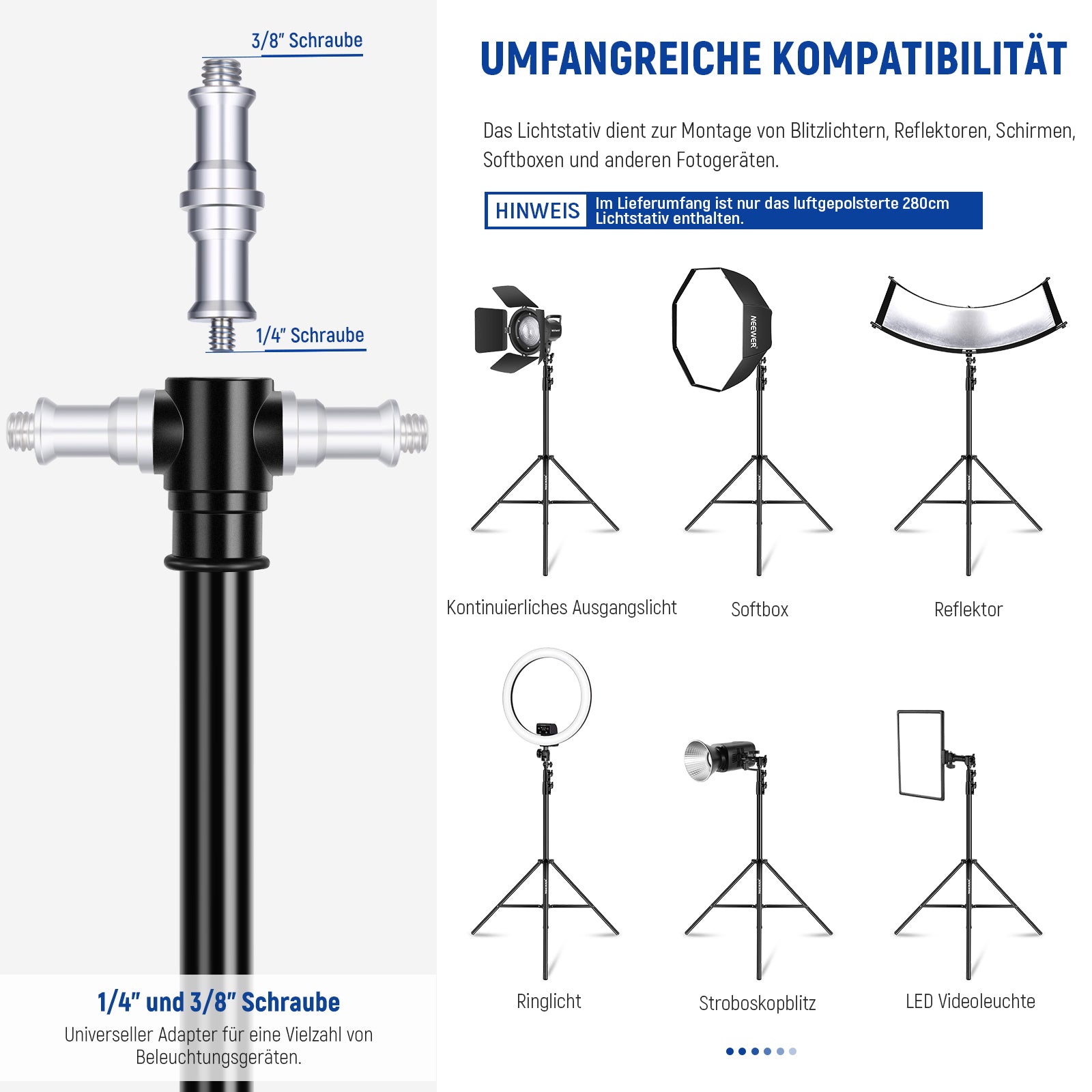 3/8" Schraube

1/4" Schraube

1/4" und 3/8" Schraube
Universeller Adapter für eine Vielzahl von Beleuchtungsgeräten.

UMFANGREICHE KOMPATIBILITÄT

Das Lichtstativ dient zur Montage von Blitzlichtern, Reflektoren, Schirmen, Softboxen und anderen Fotogeräten.

HINWEIS Im Lieferumfang ist nur das luftgepolsterte 280cm Lichtstativ enthalten.

NEEWER

Kontinuierliches Ausgangslicht

Softbox

Reflektor

Ringlicht

Stroboskopblitz

LED Videoleuchte