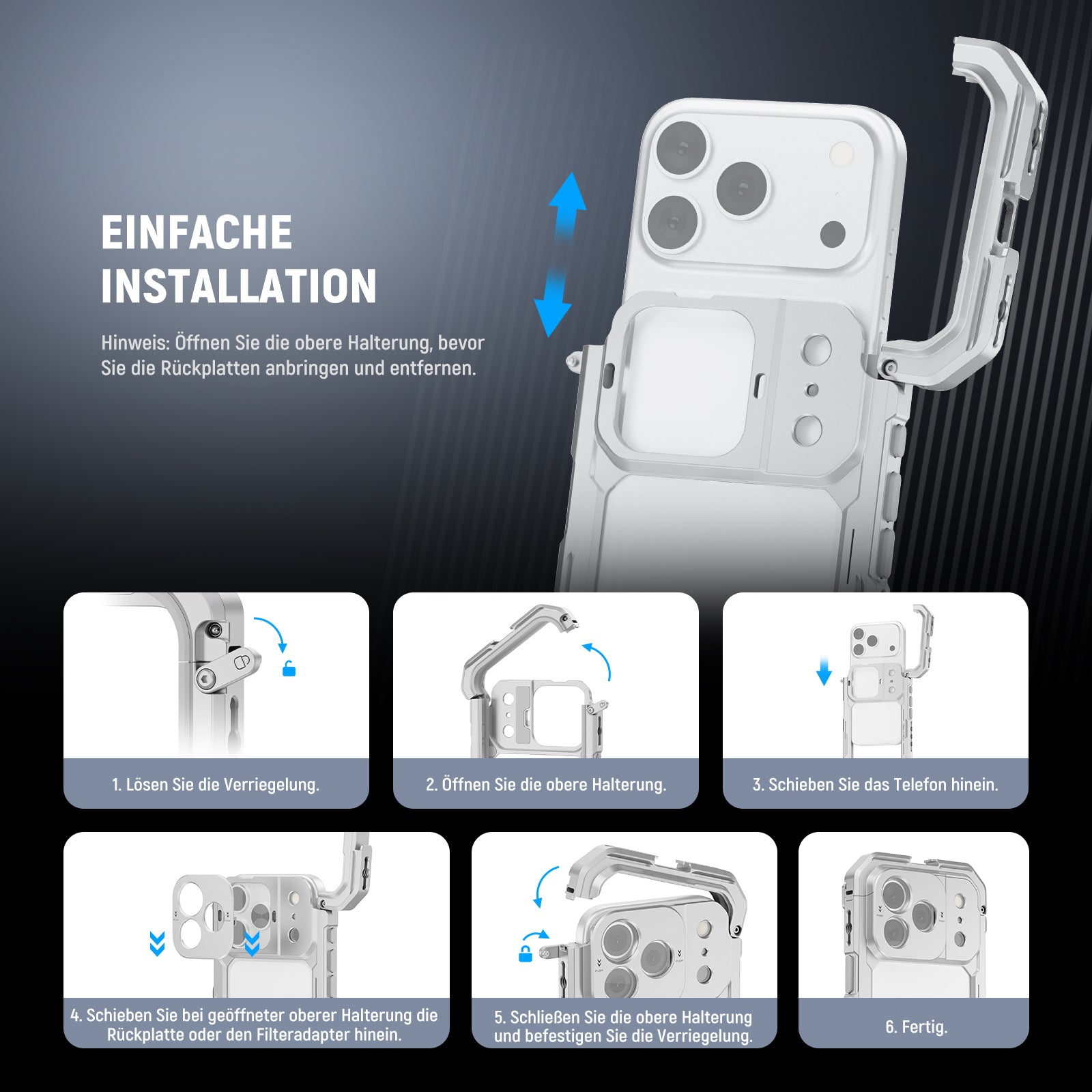 EINFACHE INSTALLATION

Hinweis: Öffnen Sie die obere Halterung, bevor Sie die Rückplatten anbringen und entfernen.

1. Lösen Sie die Verriegelung.

2. Öffnen Sie die obere Halterung.

3. Schieben Sie das Telefon hinein.

4. Schieben Sie bei geöffneter oberer Halterung die Rückplatte oder den Filteradapter hinein.

5. Schließen Sie die obere Halterung und befestigen Sie die Verriegelung.

6. Fertig.