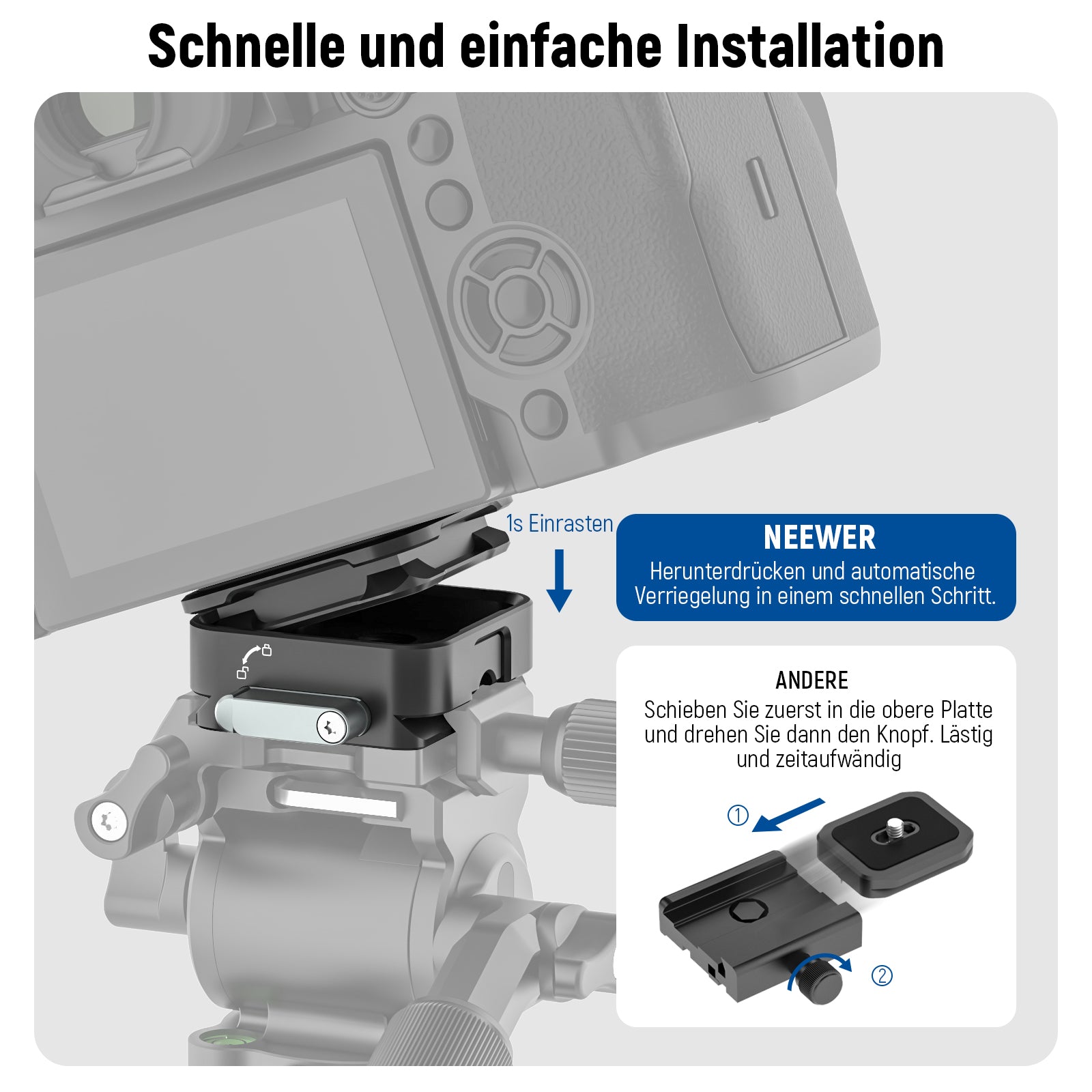 Schnelle und einfache Installation

1s Einrasten

NEEWER
Herunterdrücken und automatische Verriegelung in einem schnellen Schritt.

ANDERE
Schieben Sie zuerst in die obere Platte und drehen Sie dann den Knopf. Lästig und zeitaufwändig

①

②