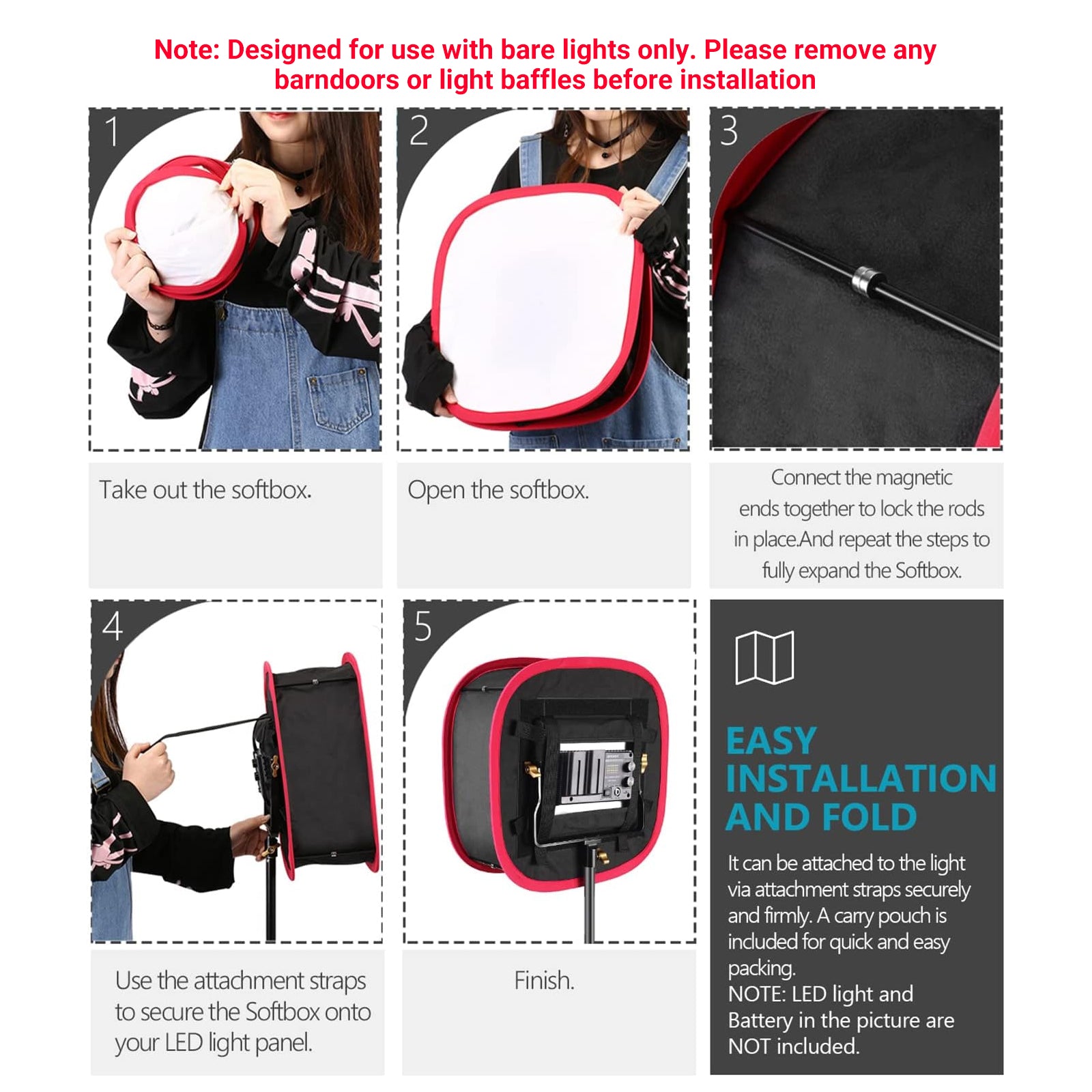 Note: Designed for use with bare lights only. Please remove any barndoors or light baffles before installation

1

Take out the softbox.

2

Open the softbox.

3

Connect the magnetic ends together to lock the rods in place.And repeat the steps to fully expand the Softbox.

4

Use the attachment straps to secure the Softbox onto your LED light panel.

5

Finish.

EASY INSTALLATION AND FOLD

It can be attached to the light via attachment straps securely and firmly. A carry pouch is included for quick and easy packing.
NOTE: LED light and Battery in the picture are NOT included.